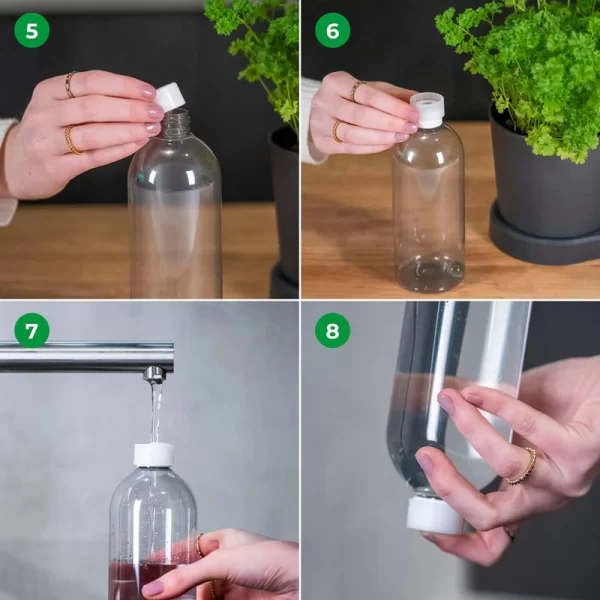 5

6

7

8